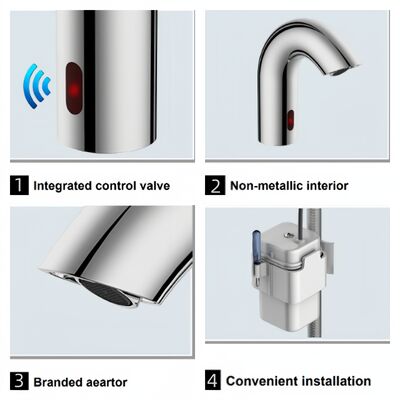 1 Integrated control valve

2 Non-metallic interior

3 Branded aeartor

4 Convenient installation